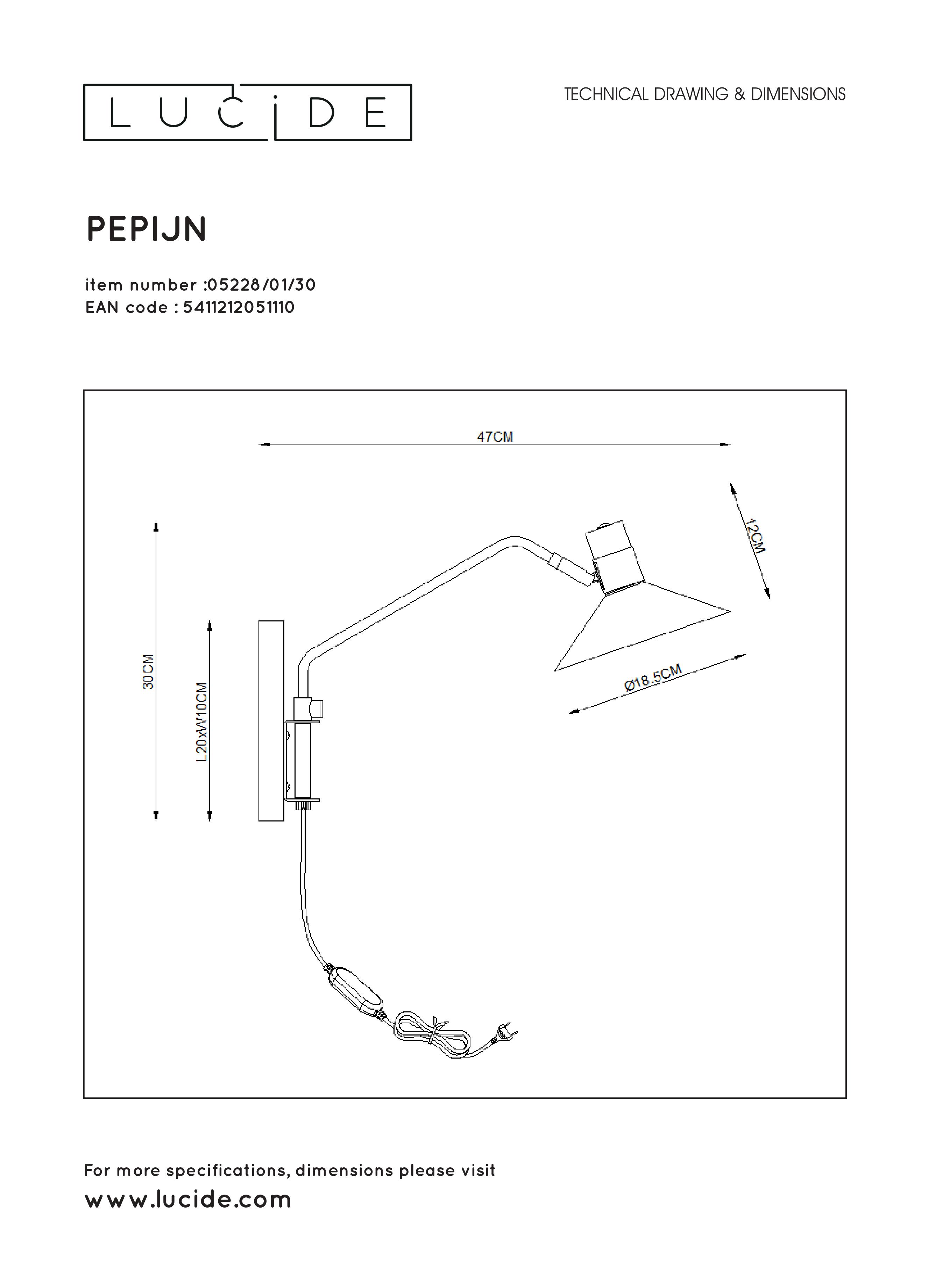 LUCIDE

TECHNICAL DRAWING & DIMENSIONS

PEPIJN

item number :05228/01/30
EAN code : 5411212051110

47CM

12CM

30CM

L20xW10CM

Ø18.5CM

For more specifications, dimensions please visit
www.lucide.com