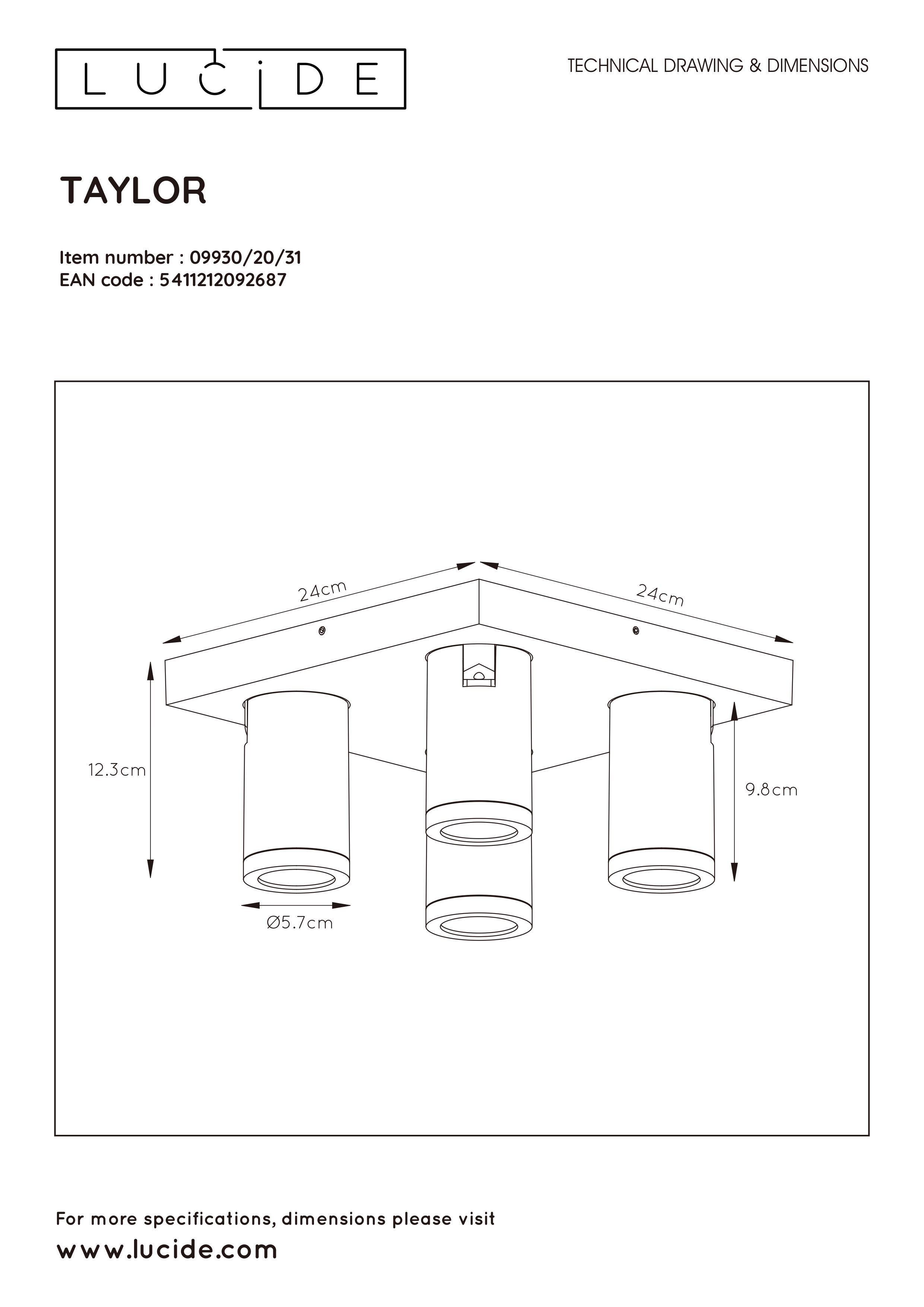 LUCIDE

TECHNICAL DRAWING & DIMENSIONS

TAYLOR

Item number : 09930/20/31
EAN code : 5411212092687

24cm

24cm

12.3cm

9.8cm

Ø5.7cm

For more specifications, dimensions please visit
www.lucide.com